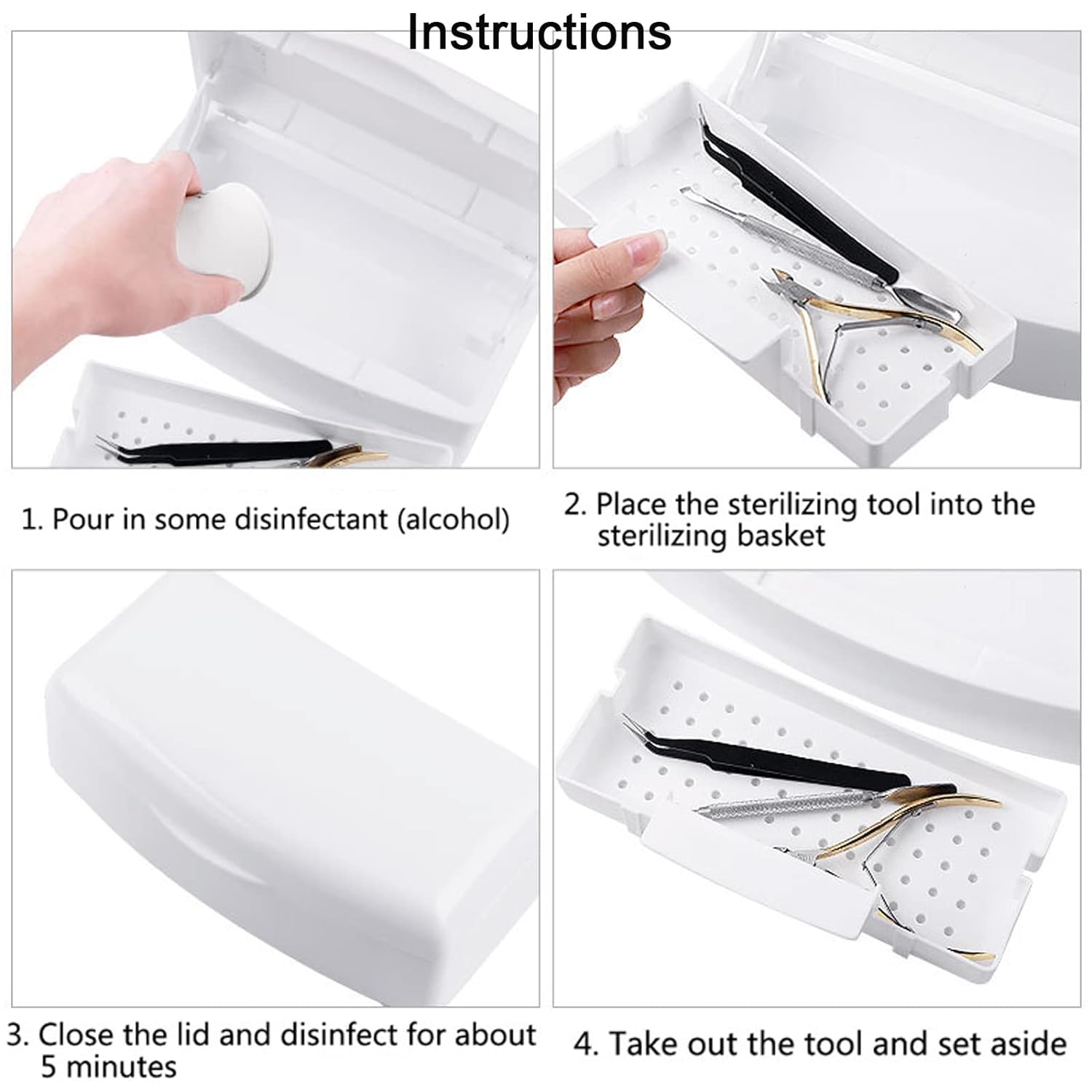 Instructions

1. Pour in some disinfectant (alcohol)

2. Place the sterilizing tool into the sterilizing basket

3. Close the lid and disinfect for about 5 minutes

4. Take out the tool and set aside